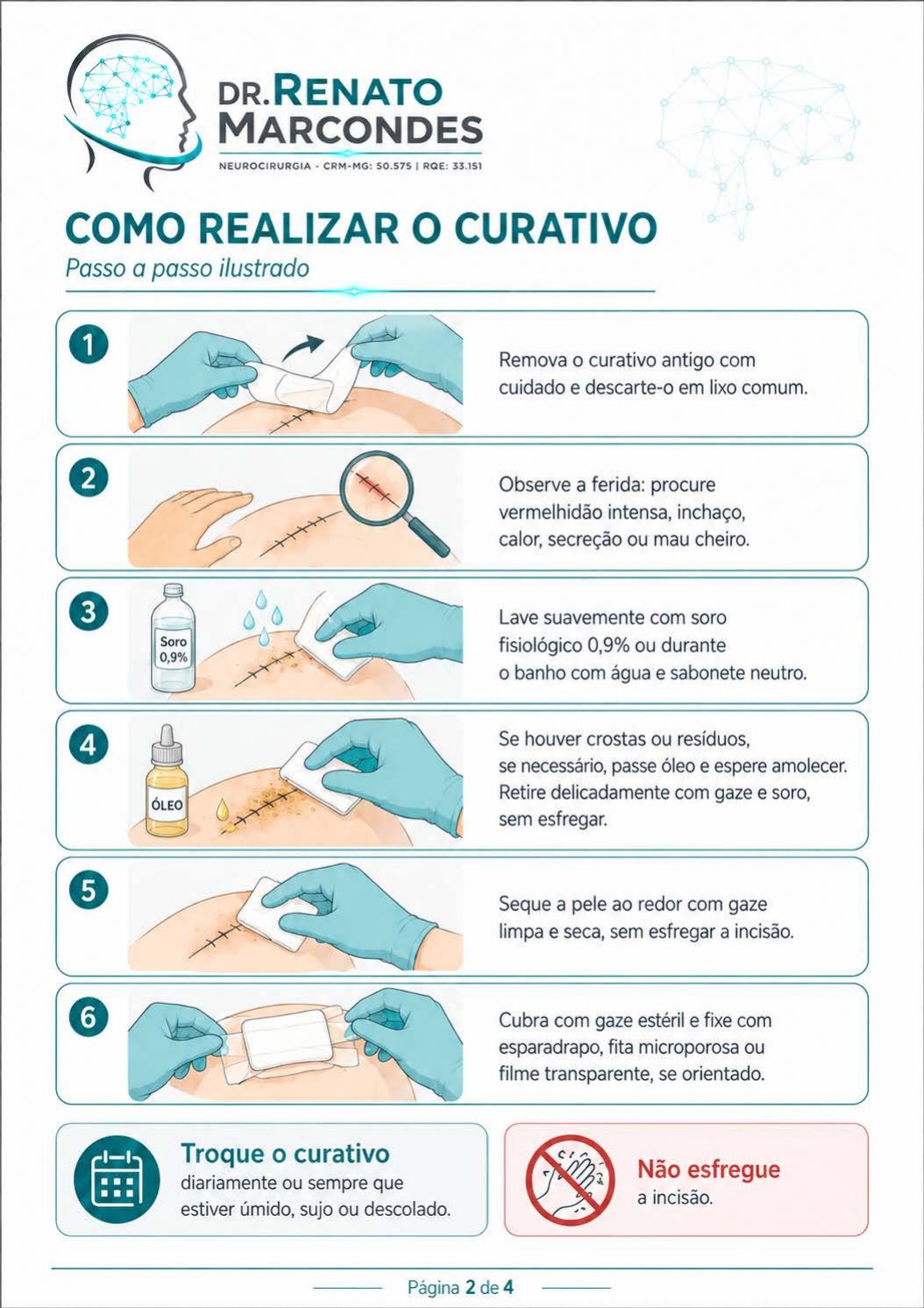 DR. RENATO MARCONDES
NEUROCIRURGIA - CRM-MG: 50.575 | RQE: 33.151

COMO REALIZAR O CURATIVO
Passo a passo ilustrado

1
Remova o curativo antigo com cuidado e descarte-o em lixo comum.

2
Observe a ferida: procure vermelhidão intensa, inchaço, calor, secreção ou mau cheiro.

3
Soro 0,9%
Lave suavemente com soro fisiológico 0,9% ou durante o banho com água e sabonete neutro.

4
ÓLEO
Se houver crostas ou resíduos, se necessário, passe óleo e espere amolecer. Retire delicadamente com gaze e soro, sem esfregar.

5
Seque a pele ao redor com gaze limpa e seca, sem esfregar a incisão.

6
Cubra com gaze estéril e fixe com esparadrapo, fita microporosa ou filme transparente, se orientado.

Troque o curativo
diariamente ou sempre que estiver úmido, sujo ou descolado.

Não esfregue
a incisão.

Página 2 de 4